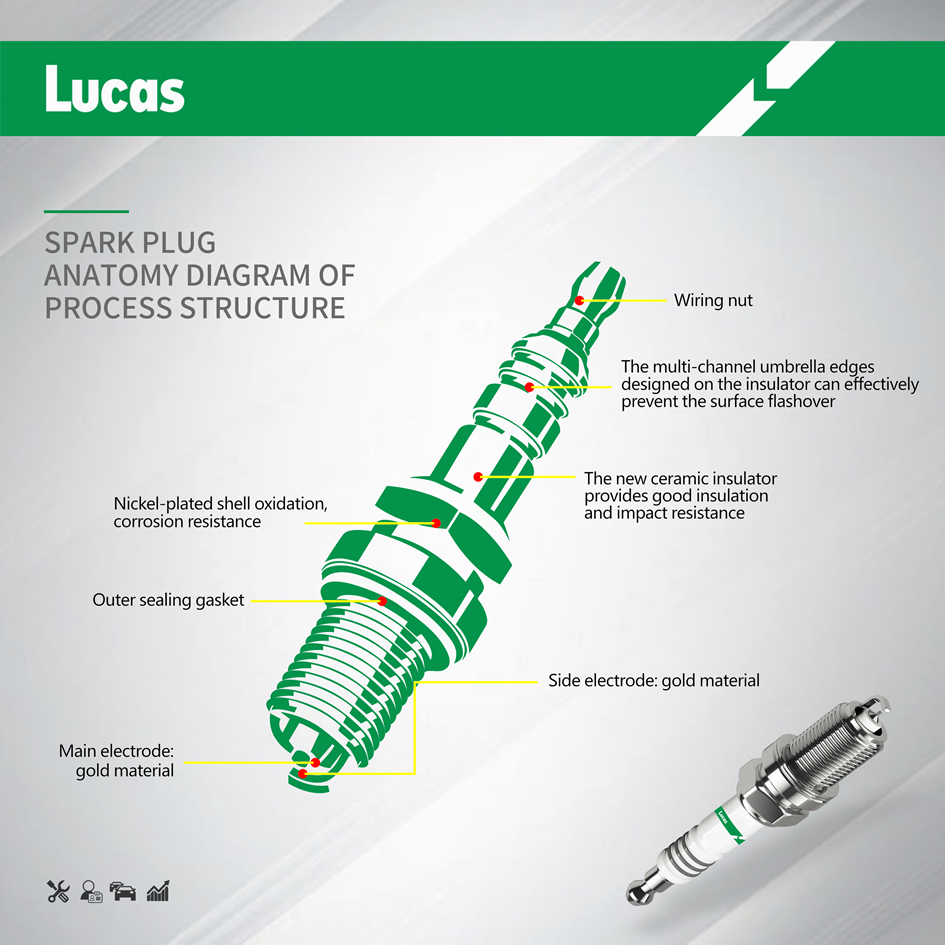 Lucas

SPARK PLUG
ANATOMY DIAGRAM OF
PROCESS STRUCTURE

Wiring nut

The multi-channel umbrella edges designed on the insulator can effectively prevent the surface flashover

The new ceramic insulator provides good insulation and impact resistance

Nickel-plated shell oxidation, corrosion resistance

Outer sealing gasket

Side electrode: gold material

Main electrode: gold material

Lucas